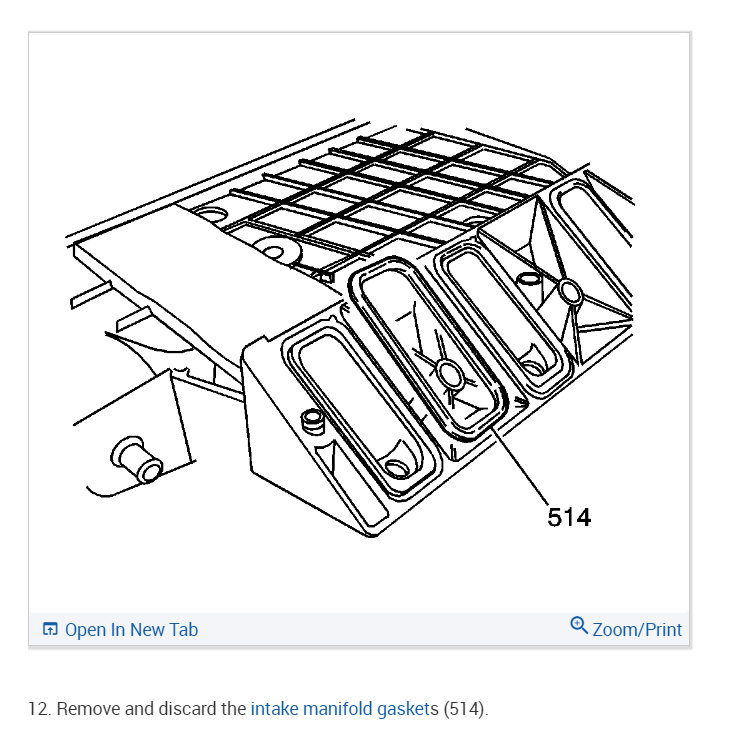 514

Open In New Tab

Zoom/Print

12. Remove and discard the intake manifold gaskets (514).