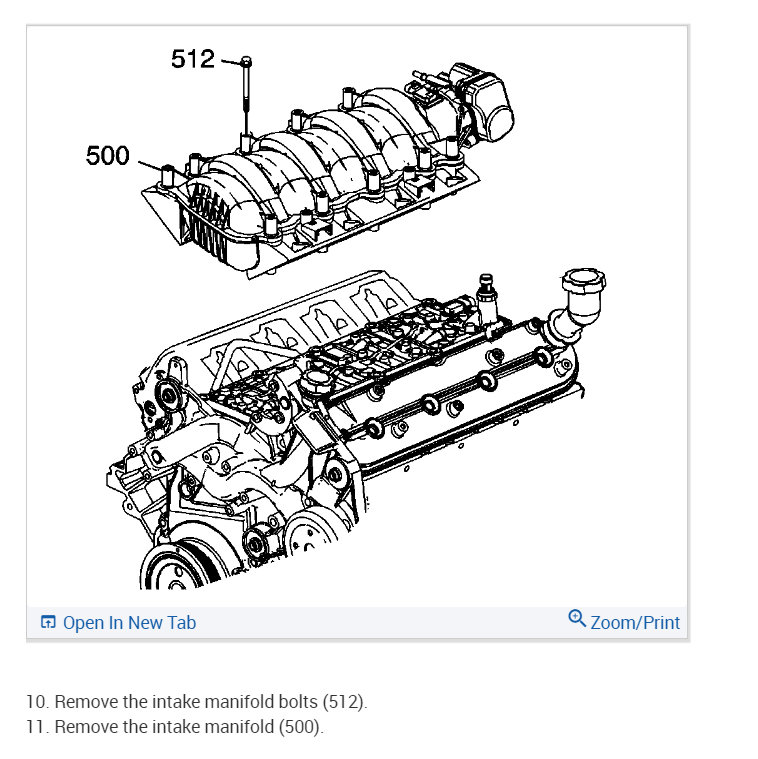 512

500

Open In New Tab

Zoom/Print

10. Remove the intake manifold bolts (512).
11. Remove the intake manifold (500).