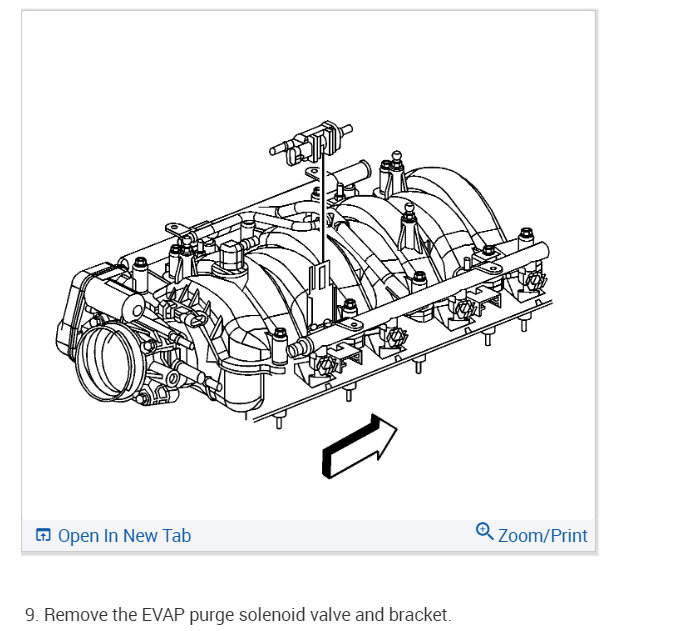 Open In New Tab

Zoom/Print

9. Remove the EVAP purge solenoid valve and bracket.