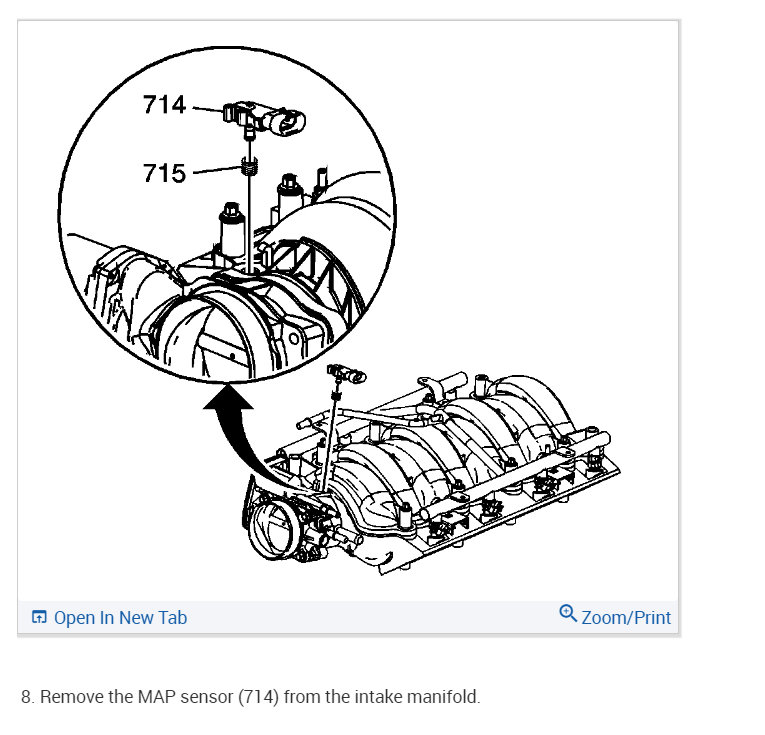 714

715

Open In New Tab

Zoom/Print

8. Remove the MAP sensor (714) from the intake manifold.