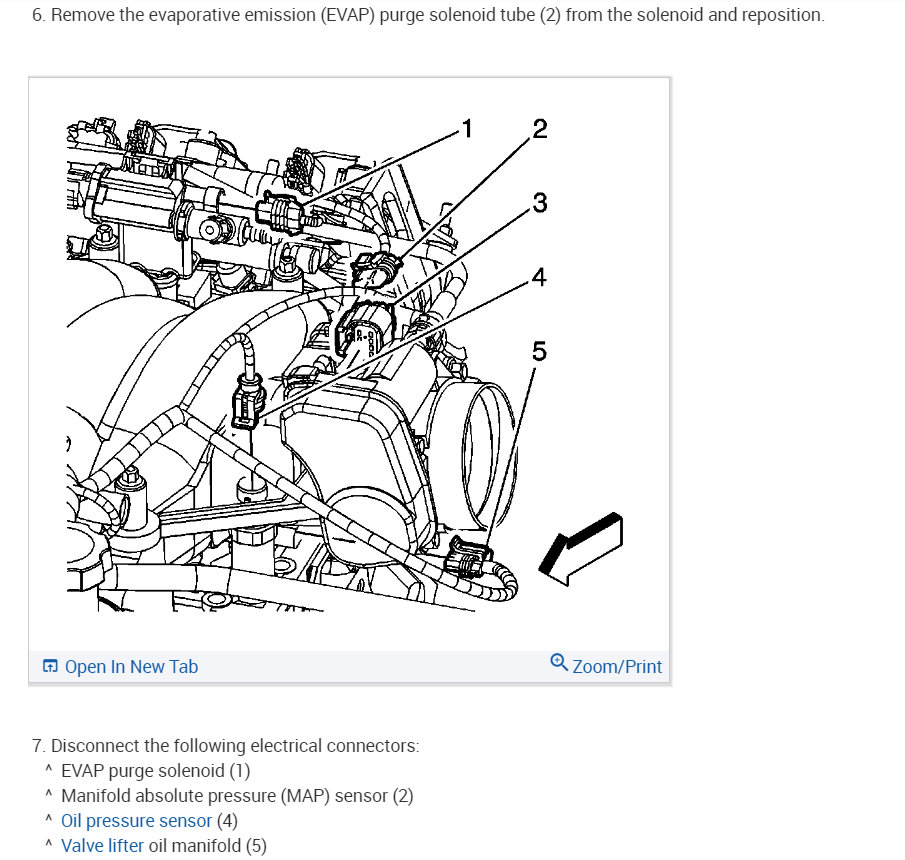 6. Remove the evaporative emission (EVAP) purge solenoid tube (2) from the solenoid and reposition.

1
2
3
4
5

Open In New Tab
Zoom/Print

7. Disconnect the following electrical connectors:
^ EVAP purge solenoid (1)
^ Manifold absolute pressure (MAP) sensor (2)
^ Oil pressure sensor (4)
^ Valve lifter oil manifold (5)