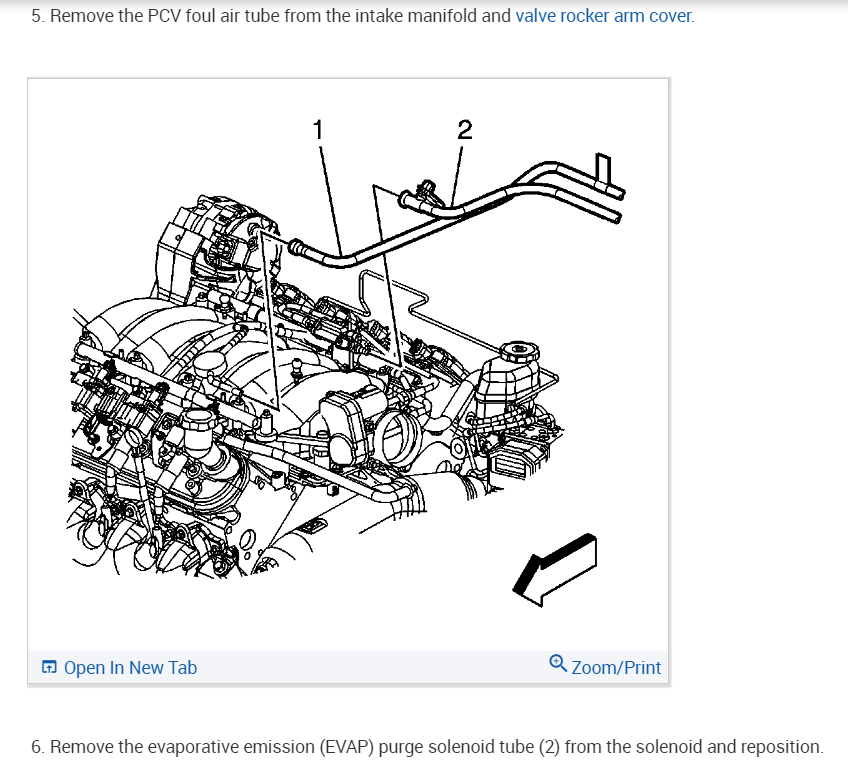 5. Remove the PCV foul air tube from the intake manifold and valve rocker arm cover.

1
2

Open In New Tab
Zoom/Print

6. Remove the evaporative emission (EVAP) purge solenoid tube (2) from the solenoid and reposition.