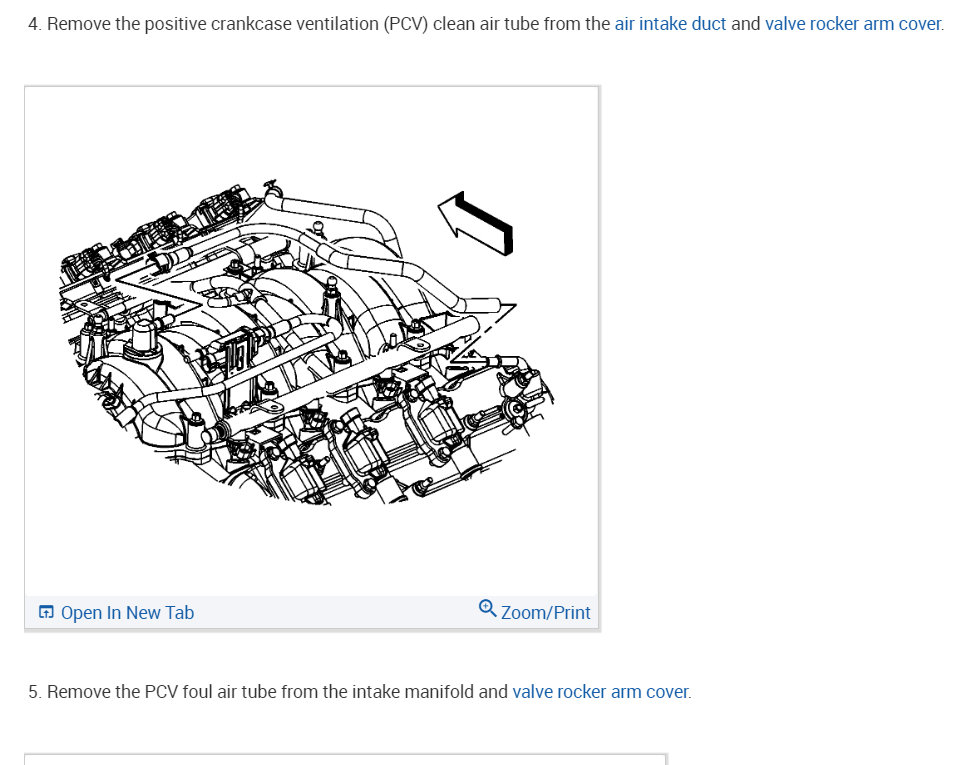 4. Remove the positive crankcase ventilation (PCV) clean air tube from the air intake duct and valve rocker arm cover.

Open In New Tab

Zoom/Print

5. Remove the PCV foul air tube from the intake manifold and valve rocker arm cover.