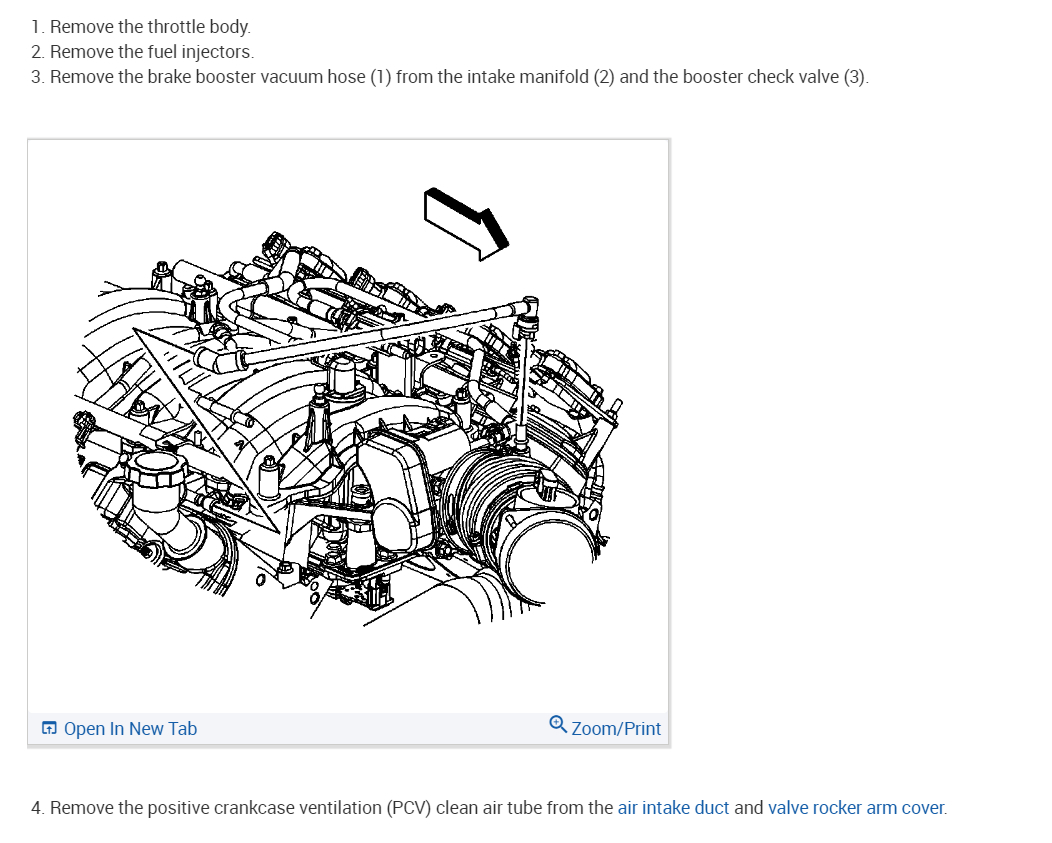 1. Remove the throttle body.
2. Remove the fuel injectors.
3. Remove the brake booster vacuum hose (1) from the intake manifold (2) and the booster check valve (3).

Open In New Tab

Zoom/Print

4. Remove the positive crankcase ventilation (PCV) clean air tube from the air intake duct and valve rocker arm cover.