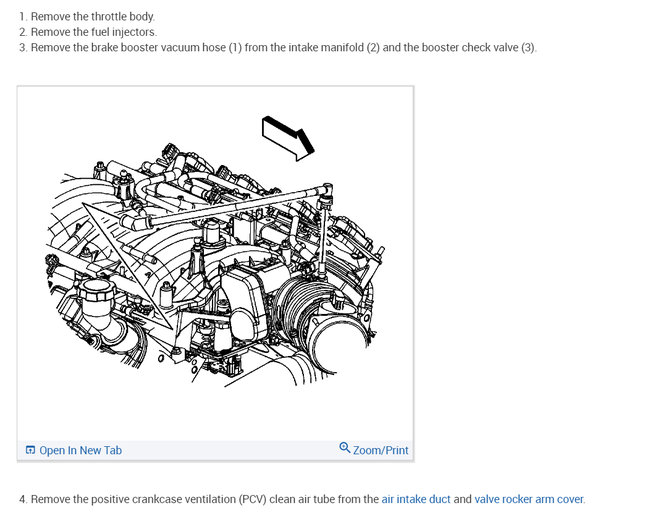 1. Remove the throttle body.
2. Remove the fuel injectors.
3. Remove the brake booster vacuum hose (1) from the intake manifold (2) and the booster check valve (3).

Open In New Tab
Zoom/Print

4. Remove the positive crankcase ventilation (PCV) clean air tube from the air intake duct and valve rocker arm cover.