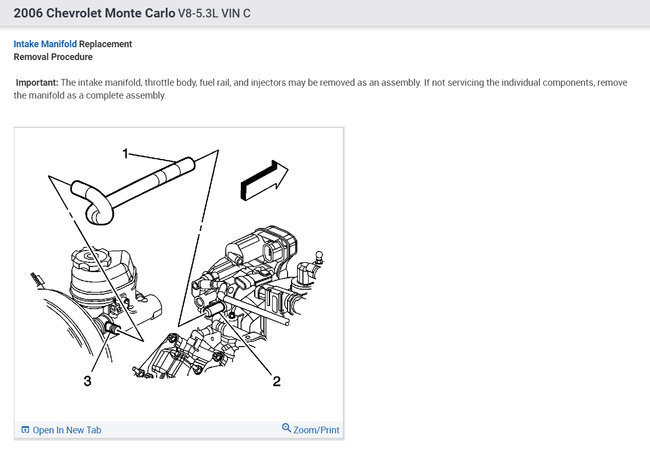 2006 Chevrolet Monte Carlo V8-5.3L VIN C

Intake Manifold Replacement
Removal Procedure

Important: The intake manifold, throttle body, fuel rail, and injectors may be removed as an assembly. If not servicing the individual components, remove the manifold as a complete assembly.

1

3

2

Open In New Tab

Zoom/Print