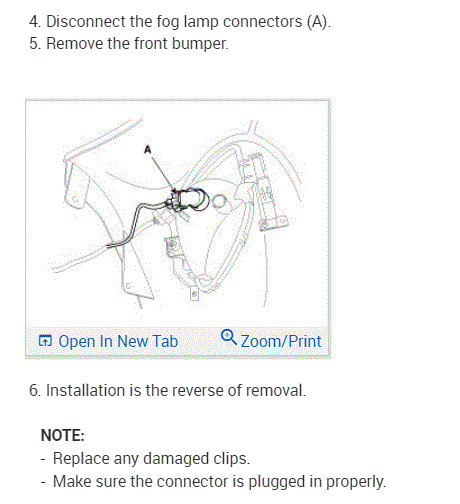 4. Disconnect the fog lamp connectors (A).
5. Remove the front bumper.

A

Open In New Tab
Zoom/Print

6. Installation is the reverse of removal.

NOTE:
- Replace any damaged clips.
- Make sure the connector is plugged in properly.