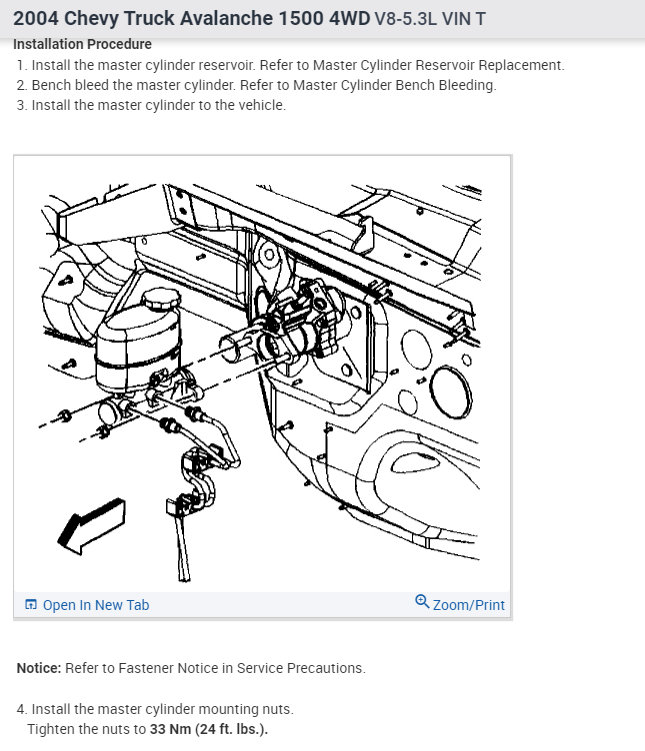 2004 Chevy Truck Avalanche 1500 4WD V8-5.3L VIN T

Installation Procedure

1. Install the master cylinder reservoir. Refer to Master Cylinder Reservoir Replacement.
2. Bench bleed the master cylinder. Refer to Master Cylinder Bench Bleeding.
3. Install the master cylinder to the vehicle.

Open In New Tab

Zoom/Print

Notice: Refer to Fastener Notice in Service Precautions.

4. Install the master cylinder mounting nuts.
Tighten the nuts to 33 Nm (24 ft. lbs.).