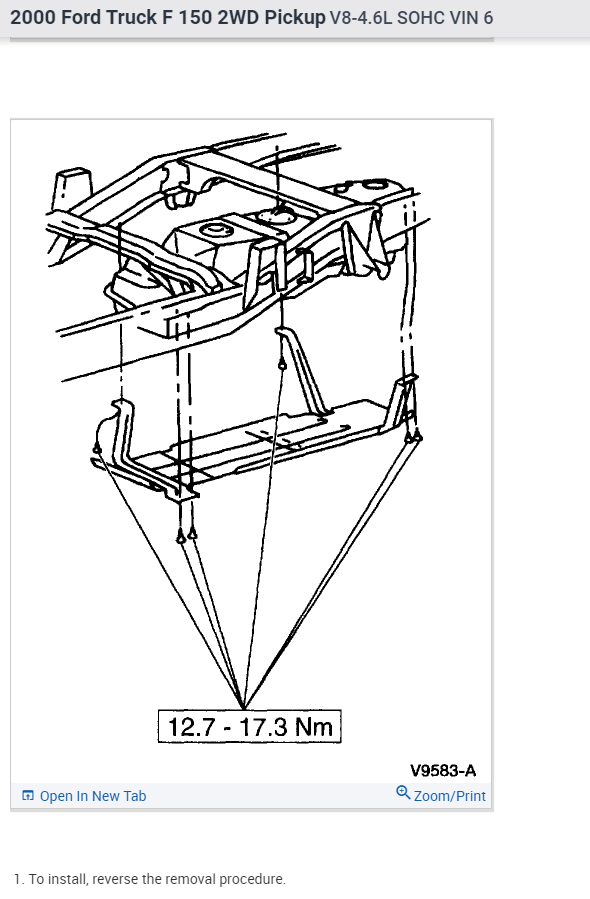 2000 Ford Truck F 150 2WD Pickup V8-4.6L SOHC VIN 6

12.7 - 17.3 Nm

V9583-A

Open In New Tab

Zoom/Print

1. To install, reverse the removal procedure.