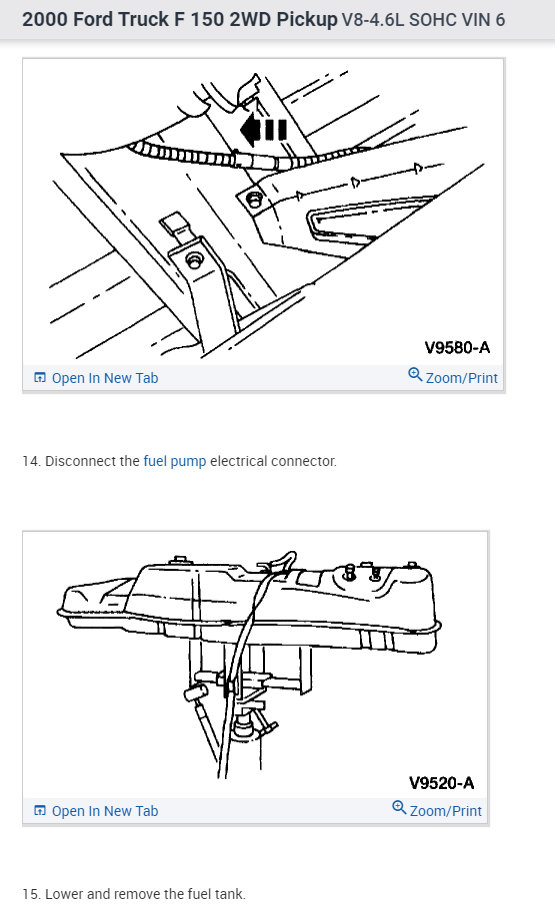 2000 Ford Truck F 150 2WD Pickup V8-4.6L SOHC VIN 6

V9580-A

Open In New Tab

Zoom/Print

14. Disconnect the fuel pump electrical connector.

V9520-A

Open In New Tab

Zoom/Print

15. Lower and remove the fuel tank.