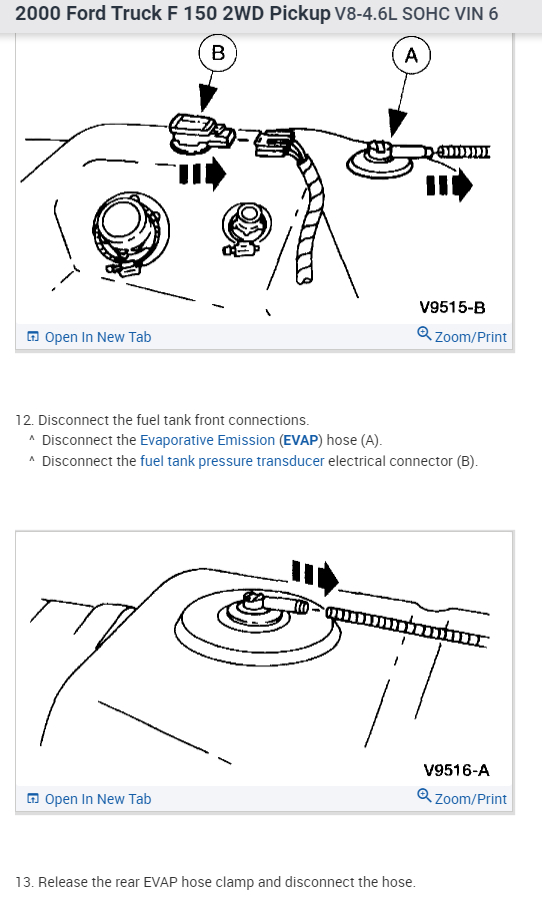 2000 Ford Truck F 150 2WD Pickup V8-4.6L SOHC VIN 6

B

A

V9515-B

Open In New Tab

Zoom/Print

12. Disconnect the fuel tank front connections.
^ Disconnect the Evaporative Emission (EVAP) hose (A).
^ Disconnect the fuel tank pressure transducer electrical connector (B).

V9516-A

Open In New Tab

Zoom/Print

13. Release the rear EVAP hose clamp and disconnect the hose.