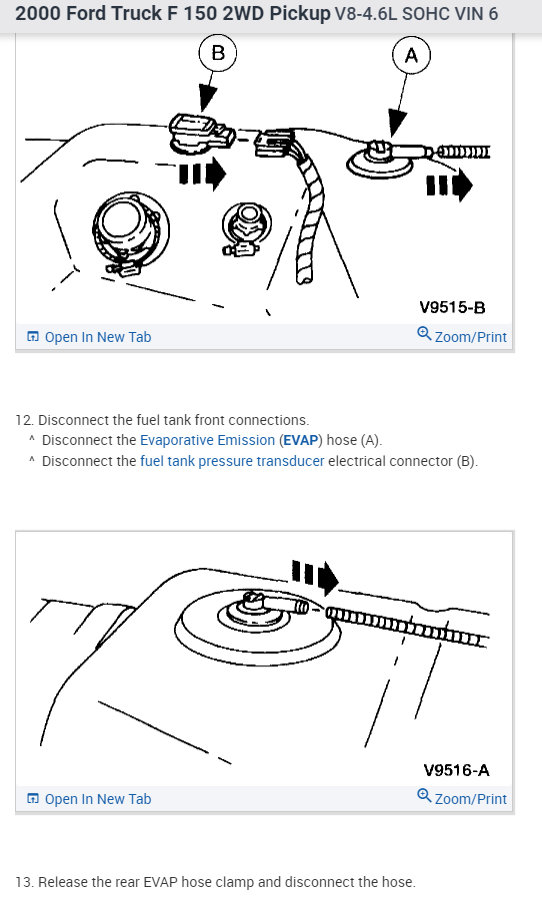 2000 Ford Truck F 150 2WD Pickup V8-4.6L SOHC VIN 6

B

A

V9515-B

Open In New Tab

Zoom/Print

12. Disconnect the fuel tank front connections.

^ Disconnect the Evaporative Emission (EVAP) hose (A).

^ Disconnect the fuel tank pressure transducer electrical connector (B).

V9516-A

Open In New Tab

Zoom/Print

13. Release the rear EVAP hose clamp and disconnect the hose.