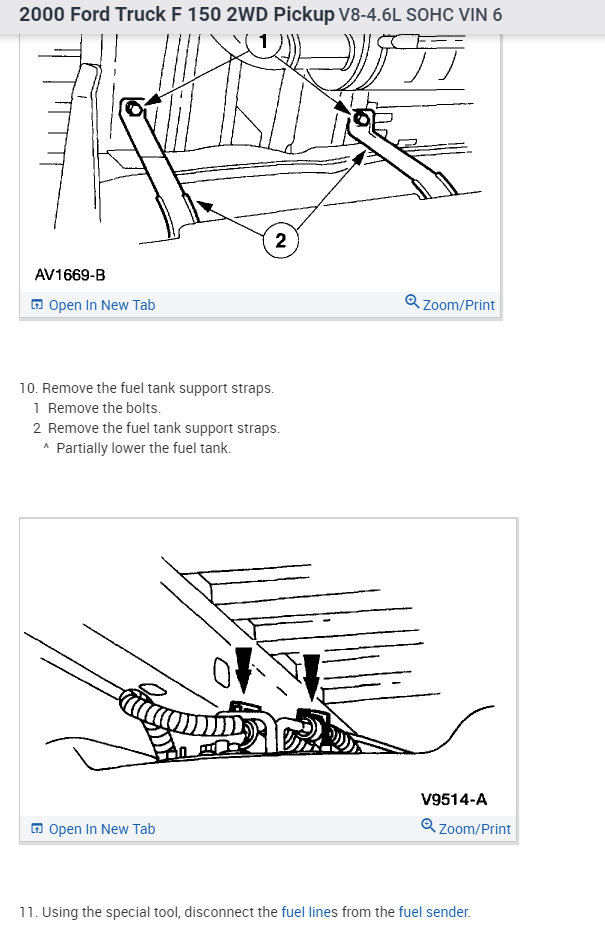 2000 Ford Truck F 150 2WD Pickup V8-4.6L SOHC VIN 6

1

2

AV1669-B

Open In New Tab

Zoom/Print

10. Remove the fuel tank support straps.
1 Remove the bolts.
2 Remove the fuel tank support straps.
^ Partially lower the fuel tank.

V9514-A

Open In New Tab

Zoom/Print

11. Using the special tool, disconnect the fuel lines from the fuel sender.