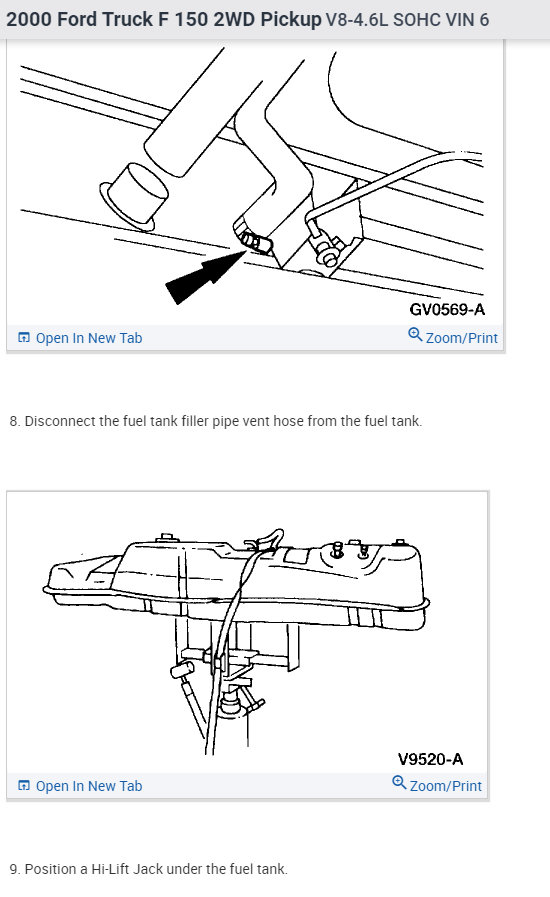 2000 Ford Truck F 150 2WD Pickup V8-4.6L SOHC VIN 6

GV0569-A

Open In New Tab

Zoom/Print

8. Disconnect the fuel tank filler pipe vent hose from the fuel tank.

V9520-A

Open In New Tab

Zoom/Print

9. Position a Hi-Lift Jack under the fuel tank.