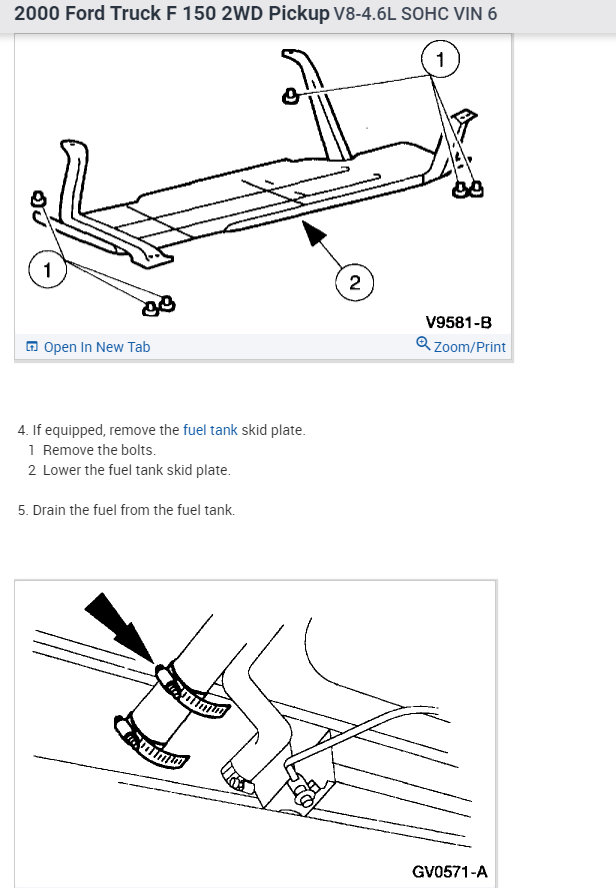 2000 Ford Truck F 150 2WD Pickup V8-4.6L SOHC VIN 6

1

1

2

V9581-B

Open In New Tab

Zoom/Print

4. If equipped, remove the fuel tank skid plate.
1 Remove the bolts.
2 Lower the fuel tank skid plate.

5. Drain the fuel from the fuel tank.

GV0571-A