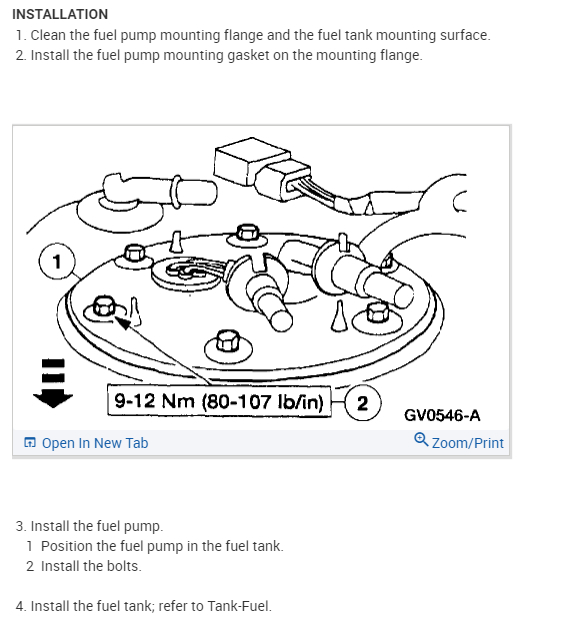 INSTALLATION
1. Clean the fuel pump mounting flange and the fuel tank mounting surface.
2. Install the fuel pump mounting gasket on the mounting flange.

1

9-12 Nm (80-107 lb/in)
2
GV0546-A

Open In New Tab
Zoom/Print

3. Install the fuel pump.
1 Position the fuel pump in the fuel tank.
2 Install the bolts.

4. Install the fuel tank; refer to Tank-Fuel.