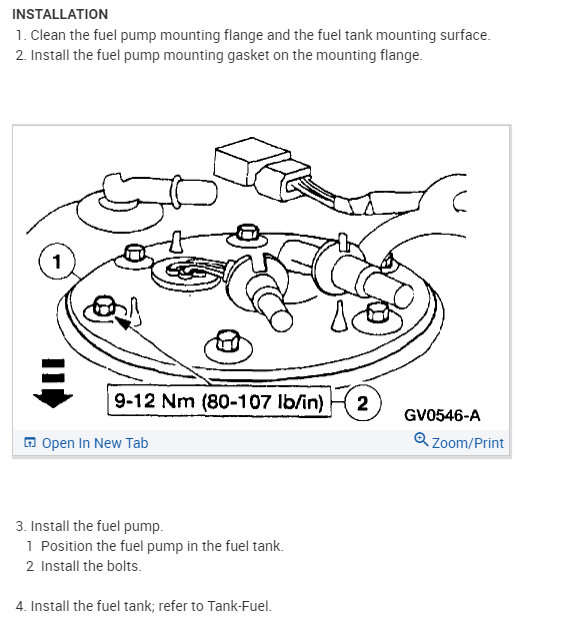 INSTALLATION

1. Clean the fuel pump mounting flange and the fuel tank mounting surface.
2. Install the fuel pump mounting gasket on the mounting flange.

1

9-12 Nm (80-107 lb/in)

2

GV0546-A

Open In New Tab

Zoom/Print

3. Install the fuel pump.
1 Position the fuel pump in the fuel tank.
2 Install the bolts.

4. Install the fuel tank; refer to Tank-Fuel.