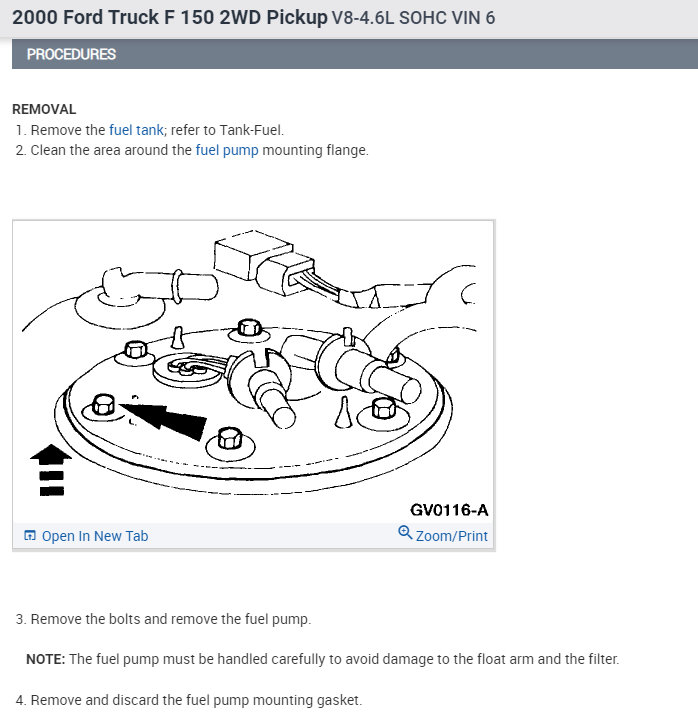 2000 Ford Truck F 150 2WD Pickup V8-4.6L SOHC VIN 6

PROCEDURES

REMOVAL

1. Remove the fuel tank; refer to Tank-Fuel.

2. Clean the area around the fuel pump mounting flange.

GV0116-A

Open In New Tab

Zoom/Print

3. Remove the bolts and remove the fuel pump.

NOTE: The fuel pump must be handled carefully to avoid damage to the float arm and the filter.

4. Remove and discard the fuel pump mounting gasket.