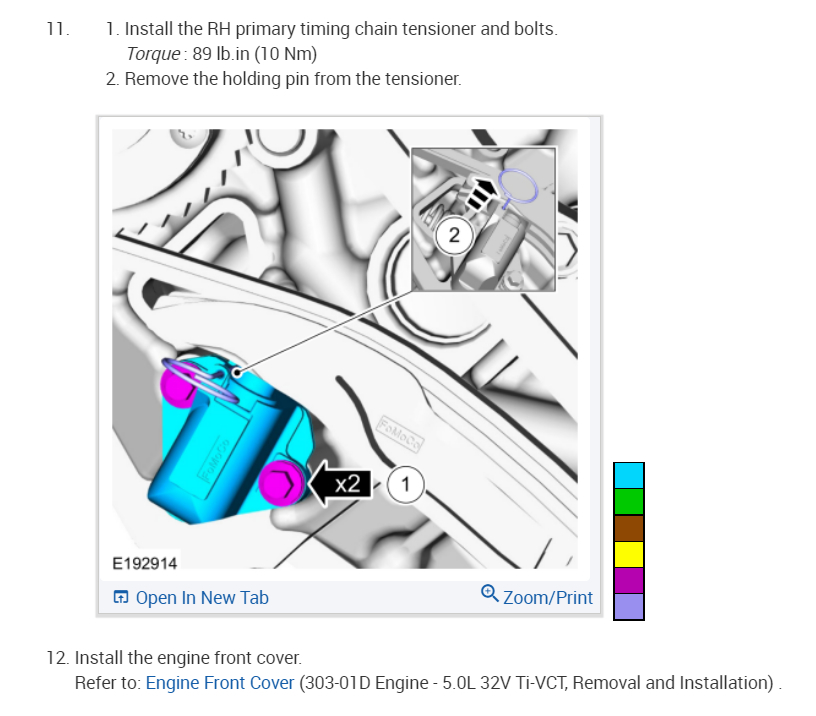 11. 1. Install the RH primary timing chain tensioner and bolts.
Torque : 89 lb.in (10 Nm)
2. Remove the holding pin from the tensioner.

2

FoMoCo

FoMoCo

x2

1

E192914

Open In New Tab

Zoom/Print

12. Install the engine front cover.
Refer to: Engine Front Cover (303-01D Engine - 5.0L 32V Ti-VCT, Removal and Installation) .