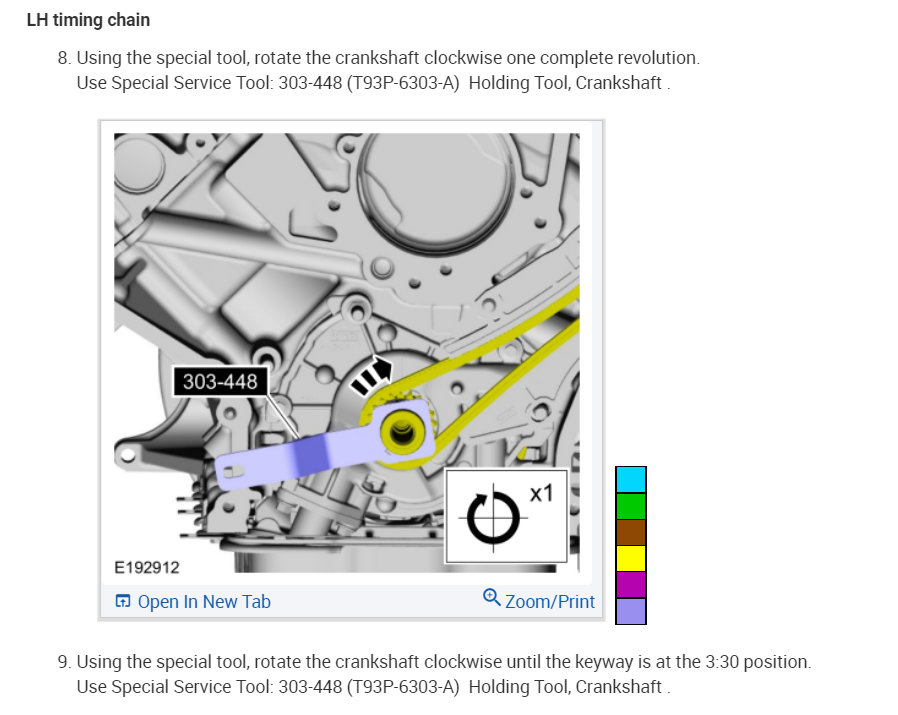 LH timing chain

8. Using the special tool, rotate the crankshaft clockwise one complete revolution.
Use Special Service Tool: 303-448 (T93P-6303-A) Holding Tool, Crankshaft .

303-448

x1

E192912

Open In New Tab

Zoom/Print

9. Using the special tool, rotate the crankshaft clockwise until the keyway is at the 3:30 position.
Use Special Service Tool: 303-448 (T93P-6303-A) Holding Tool, Crankshaft .