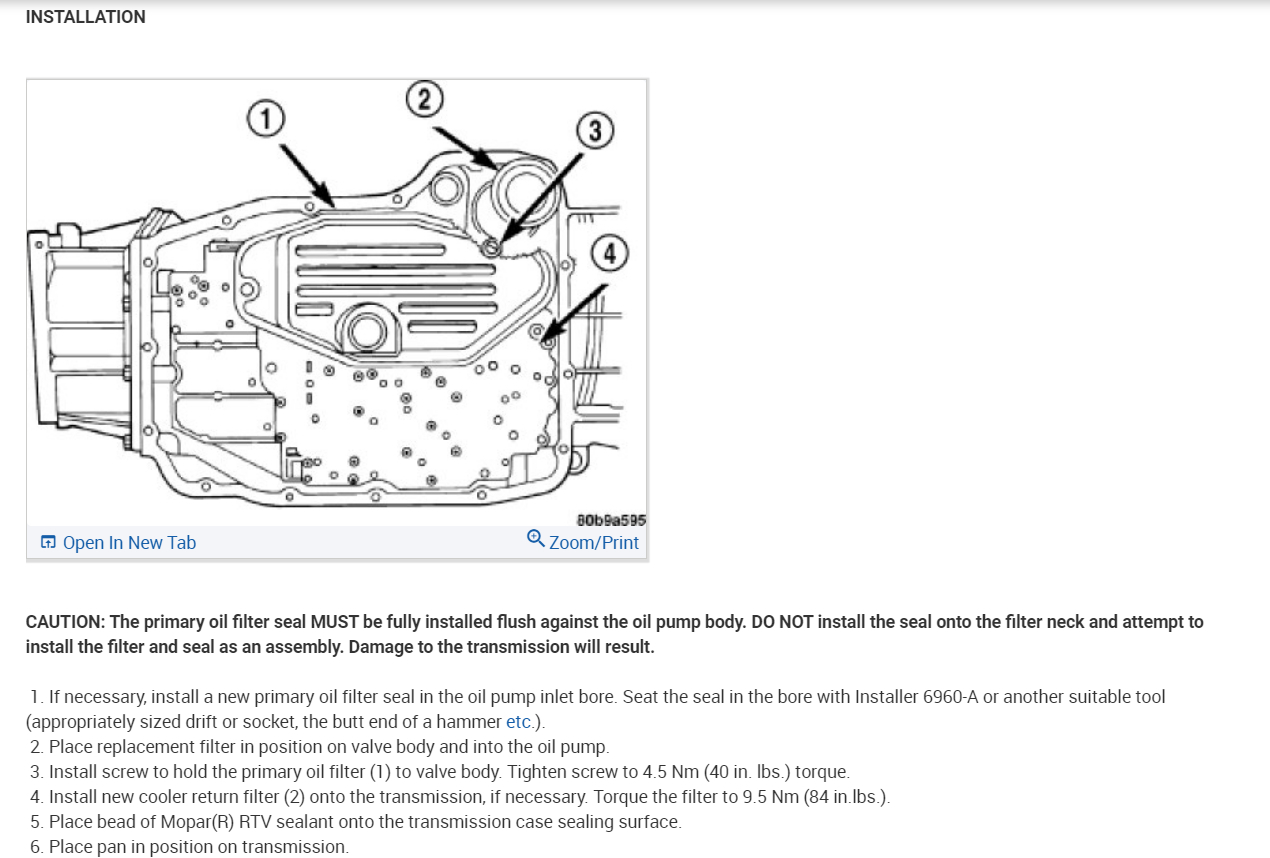 INSTALLATION

1
2
3
4
80b9a595

Open In New Tab
Zoom/Print

CAUTION: The primary oil filter seal MUST be fully installed flush against the oil pump body. DO NOT install the seal onto the filter neck and attempt to install the filter and seal as an assembly. Damage to the transmission will result.

1. If necessary, install a new primary oil filter seal in the oil pump inlet bore. Seat the seal in the bore with Installer 6960-A or another suitable tool (appropriately sized drift or socket, the butt end of a hammer etc.).
2. Place replacement filter in position on valve body and into the oil pump.
3. Install screw to hold the primary oil filter (1) to valve body. Tighten screw to 4.5 Nm (40 in. lbs.) torque.
4. Install new cooler return filter (2) onto the transmission, if necessary. Torque the filter to 9.5 Nm (84 in.lbs.).
5. Place bead of Mopar(R) RTV sealant onto the transmission case sealing surface.
6. Place pan in position on transmission.