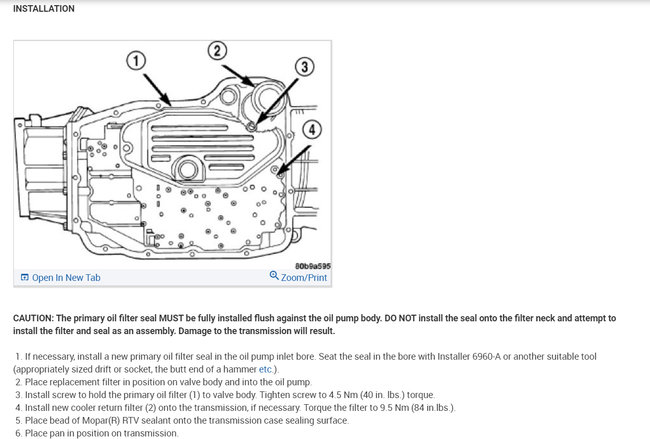 INSTALLATION

1
2
3
4

80b9a595

Open In New Tab

Zoom/Print

CAUTION: The primary oil filter seal MUST be fully installed flush against the oil pump body. DO NOT install the seal onto the filter neck and attempt to install the filter and seal as an assembly. Damage to the transmission will result.

1. If necessary, install a new primary oil filter seal in the oil pump inlet bore. Seat the seal in the bore with Installer 6960-A or another suitable tool (appropriately sized drift or socket, the butt end of a hammer etc.).
2. Place replacement filter in position on valve body and into the oil pump.
3. Install screw to hold the primary oil filter (1) to valve body. Tighten screw to 4.5 Nm (40 in. lbs.) torque.
4. Install new cooler return filter (2) onto the transmission, if necessary. Torque the filter to 9.5 Nm (84 in.lbs.).
5. Place bead of Mopar(R) RTV sealant onto the transmission case sealing surface.
6. Place pan in position on transmission.