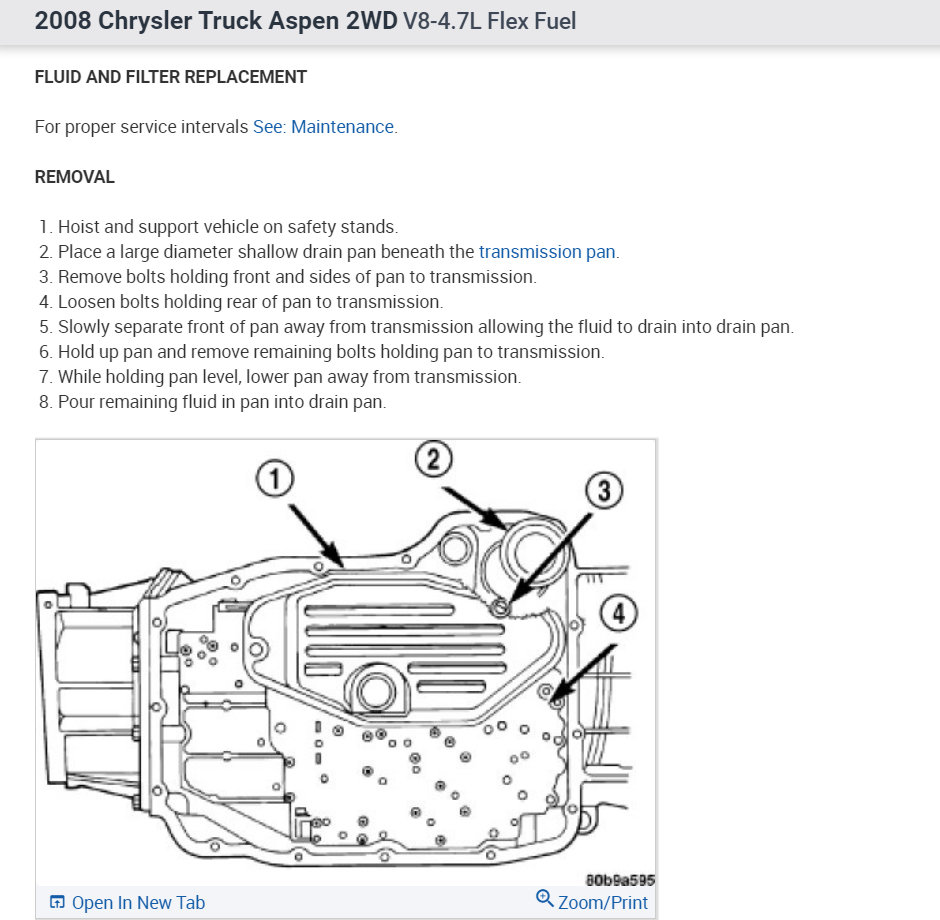 2008 Chrysler Truck Aspen 2WD V8-4.7L Flex Fuel

FLUID AND FILTER REPLACEMENT

For proper service intervals See: Maintenance.

REMOVAL

1. Hoist and support vehicle on safety stands.
2. Place a large diameter shallow drain pan beneath the transmission pan.
3. Remove bolts holding front and sides of pan to transmission.
4. Loosen bolts holding rear of pan to transmission.
5. Slowly separate front of pan away from transmission allowing the fluid to drain into drain pan.
6. Hold up pan and remove remaining bolts holding pan to transmission.
7. While holding pan level, lower pan away from transmission.
8. Pour remaining fluid in pan into drain pan.

1
2
3
4

80b9a595

Open In New Tab
Zoom/Print