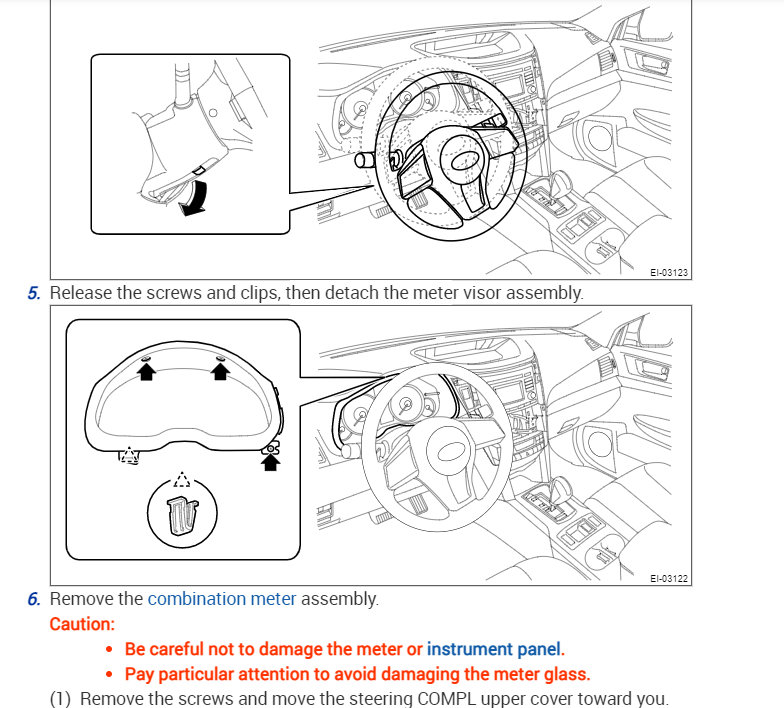 EI-03123

5. Release the screws and clips, then detach the meter visor assembly.

EI-03122

6. Remove the combination meter assembly.

Caution:

• Be careful not to damage the meter or instrument panel.

• Pay particular attention to avoid damaging the meter glass.

(1) Remove the screws and move the steering COMPL upper cover toward you.