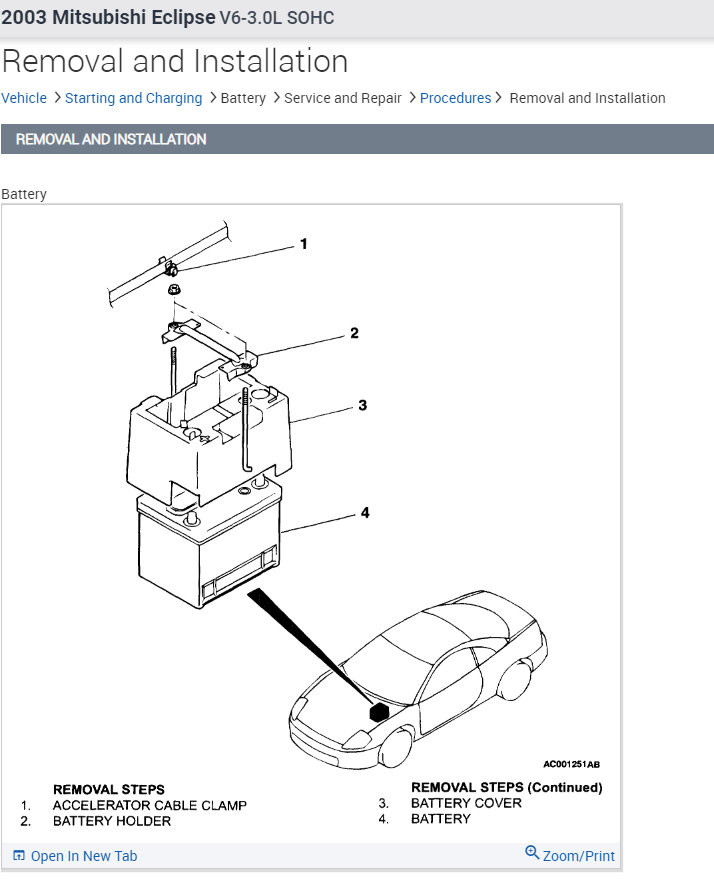 2003 Mitsubishi Eclipse V6-3.0L SOHC

Removal and Installation

Vehicle > Starting and Charging > Battery > Service and Repair > Procedures > Removal and Installation

REMOVAL AND INSTALLATION

Battery

1

2

3

4

AC001251AB

REMOVAL STEPS
1. ACCELERATOR CABLE CLAMP
2. BATTERY HOLDER

REMOVAL STEPS (Continued)
3. BATTERY COVER
4. BATTERY

Open In New Tab

Zoom/Print