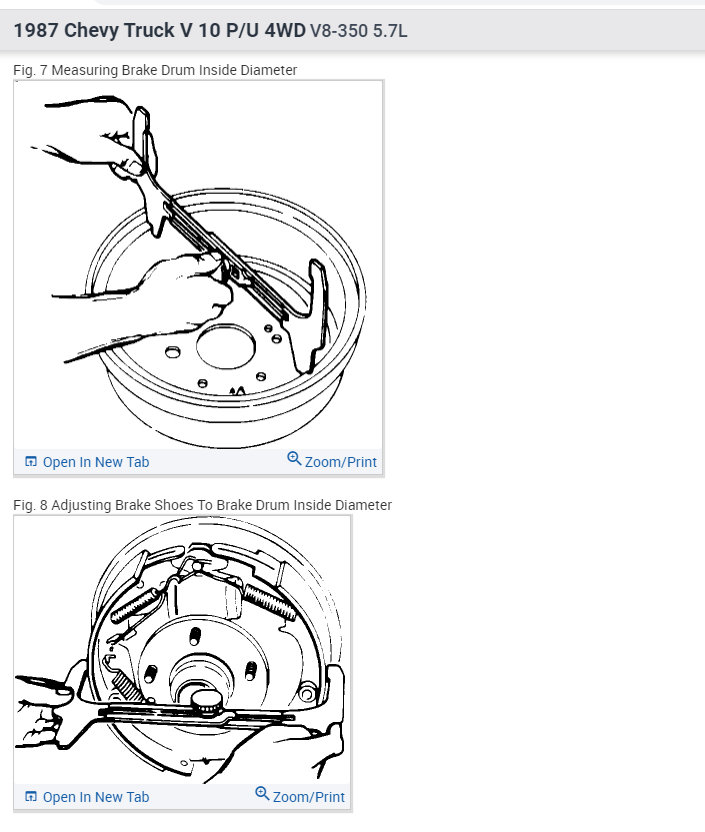 1987 Chevy Truck V 10 P/U 4WD V8-350 5.7L

Fig. 7 Measuring Brake Drum Inside Diameter

Open In New Tab

Zoom/Print

Fig. 8 Adjusting Brake Shoes To Brake Drum Inside Diameter

Open In New Tab

Zoom/Print