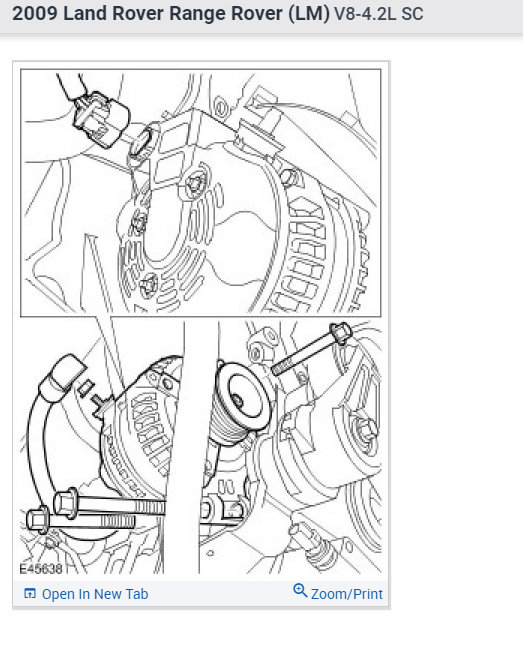 2009 Land Rover Range Rover (LM) V8-4.2L SC

E45638

Open In New Tab

Zoom/Print