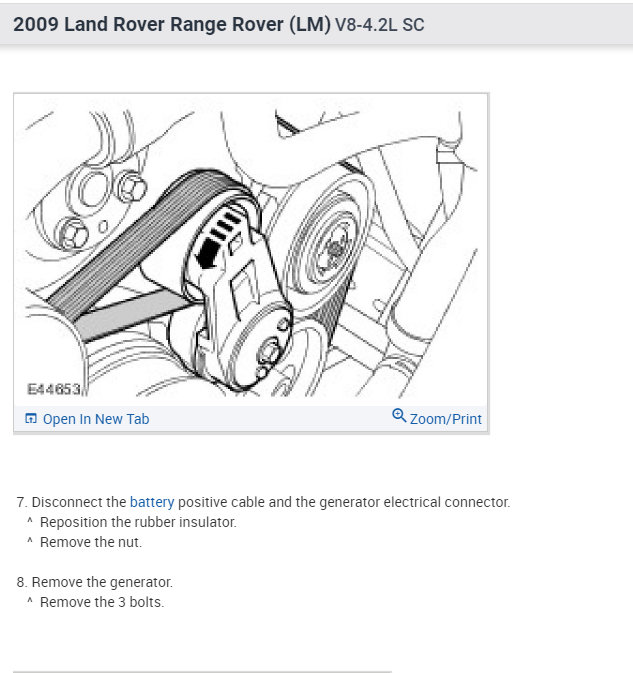 2009 Land Rover Range Rover (LM) V8-4.2L SC

E44653

Open In New Tab

Zoom/Print

7. Disconnect the battery positive cable and the generator electrical connector.
^ Reposition the rubber insulator.
^ Remove the nut.

8. Remove the generator.
^ Remove the 3 bolts.