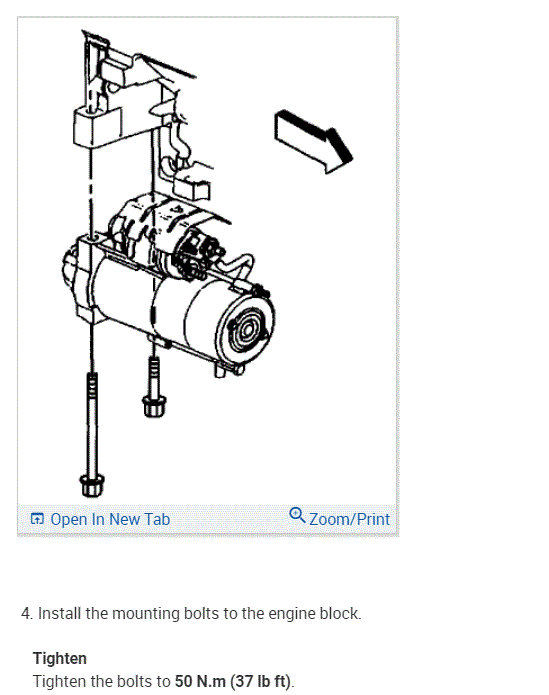 Open In New Tab

Zoom/Print

4. Install the mounting bolts to the engine block.

Tighten
Tighten the bolts to 50 N.m (37 lb ft).