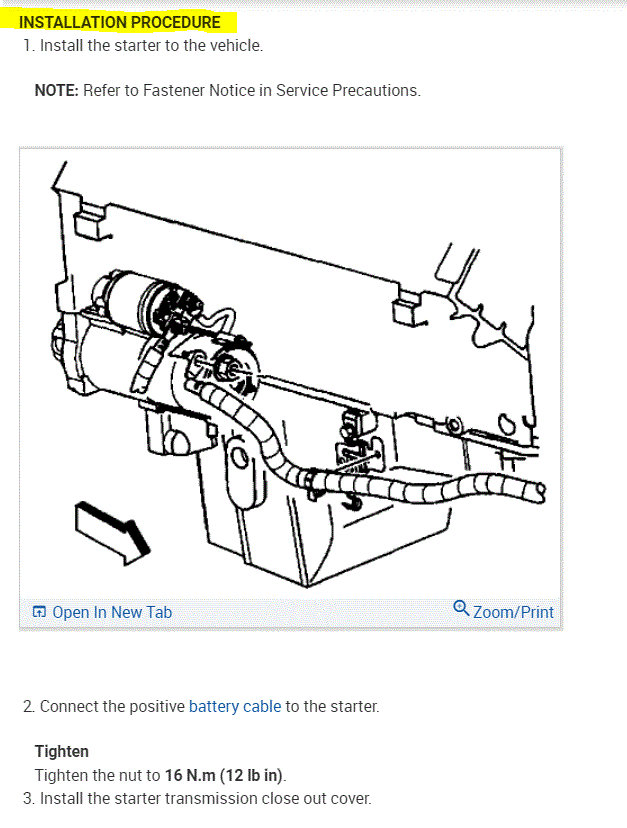 INSTALLATION PROCEDURE

1. Install the starter to the vehicle.

NOTE: Refer to Fastener Notice in Service Precautions.

Open In New Tab

Zoom/Print

2. Connect the positive battery cable to the starter.

Tighten
Tighten the nut to 16 N.m (12 lb in).

3. Install the starter transmission close out cover.