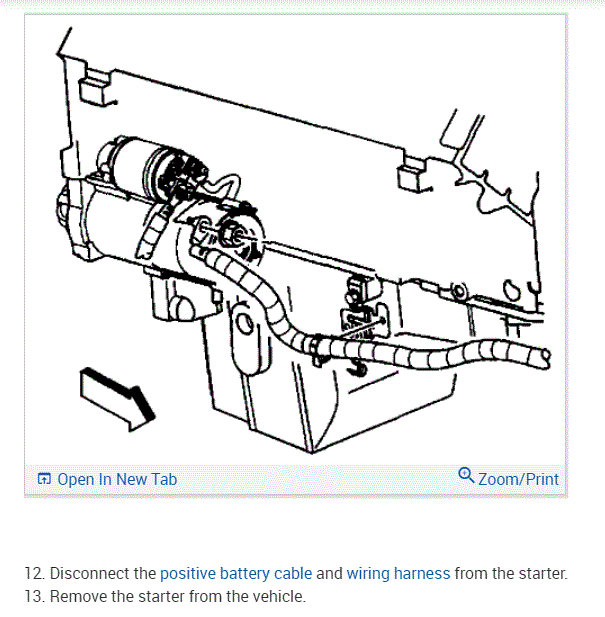 Open In New Tab

Zoom/Print

12. Disconnect the positive battery cable and wiring harness from the starter.
13. Remove the starter from the vehicle.