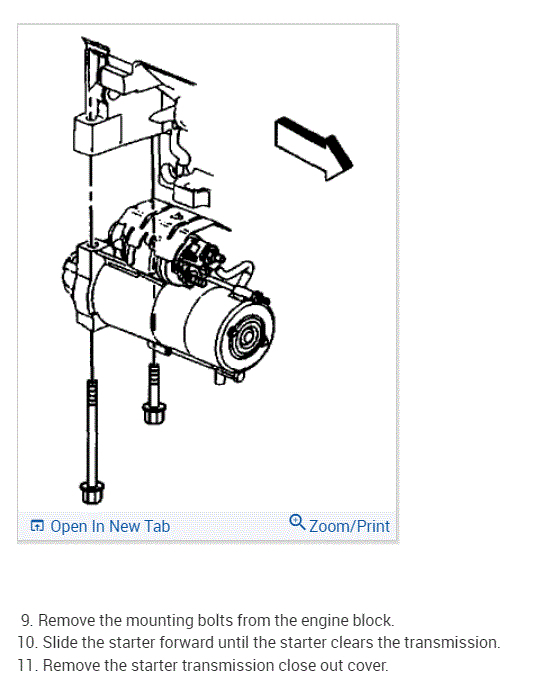 Open In New Tab
Zoom/Print

9. Remove the mounting bolts from the engine block.
10. Slide the starter forward until the starter clears the transmission.
11. Remove the starter transmission close out cover.