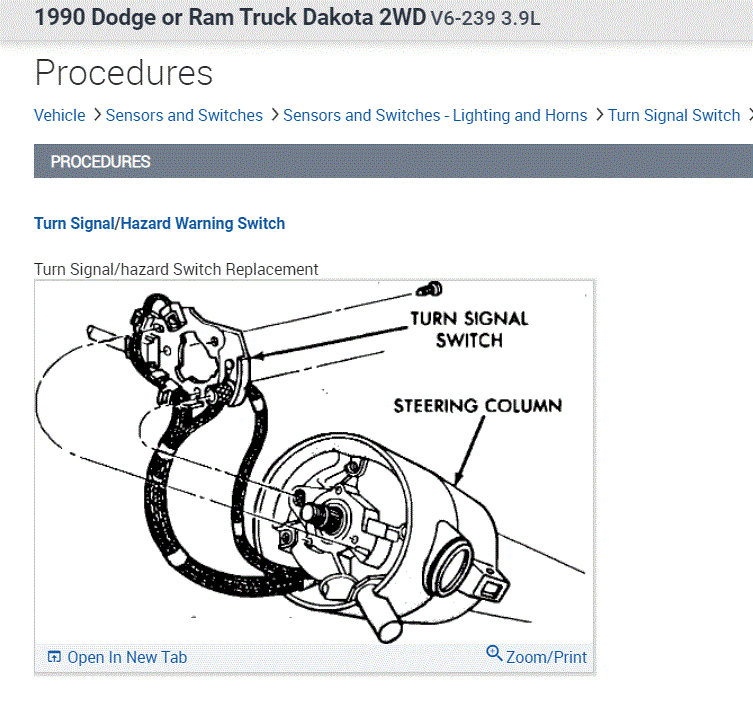 1990 Dodge or Ram Truck Dakota 2WD V6-239 3.9L

Procedures

Vehicle > Sensors and Switches > Sensors and Switches - Lighting and Horns > Turn Signal Switch >

PROCEDURES

Turn Signal/Hazard Warning Switch

Turn Signal/hazard Switch Replacement

TURN SIGNAL SWITCH

STEERING COLUMN

Open In New Tab

Zoom/Print