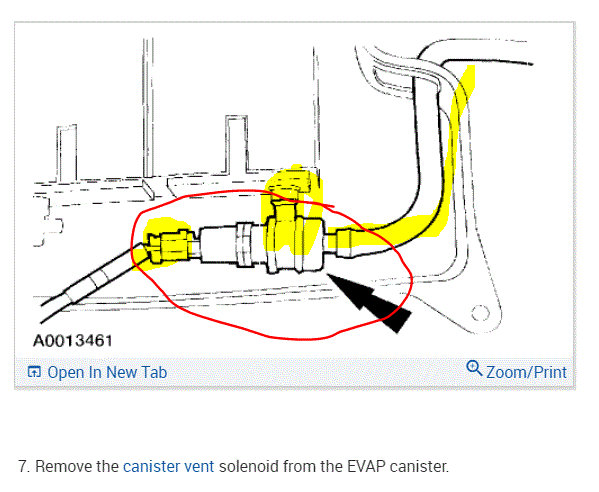 A0013461

Open In New Tab

Zoom/Print

7. Remove the canister vent solenoid from the EVAP canister.