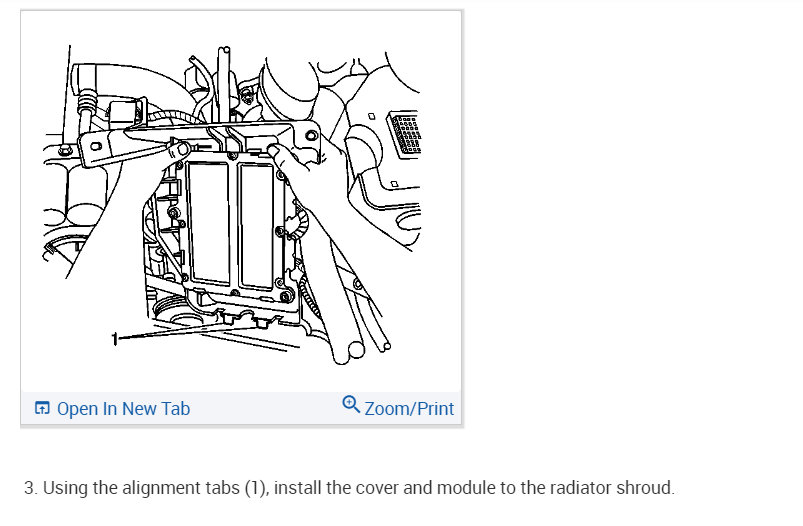 1

Open In New Tab

Zoom/Print

3. Using the alignment tabs (1), install the cover and module to the radiator shroud.