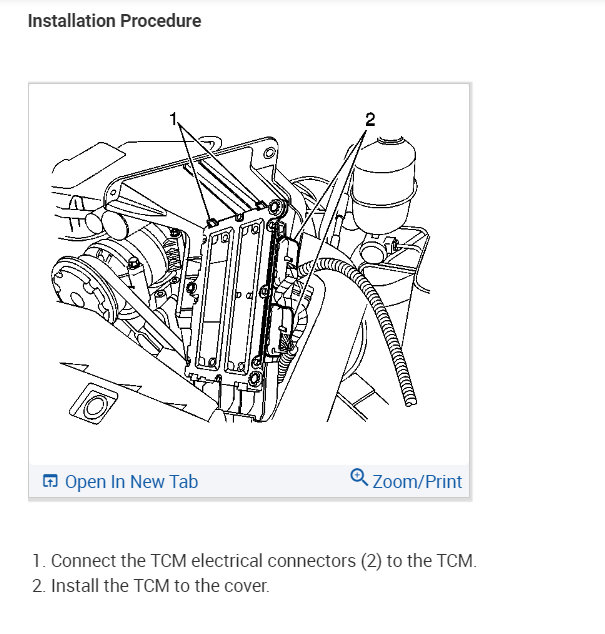 Installation Procedure

1

2

Open In New Tab

Zoom/Print

1. Connect the TCM electrical connectors (2) to the TCM.
2. Install the TCM to the cover.