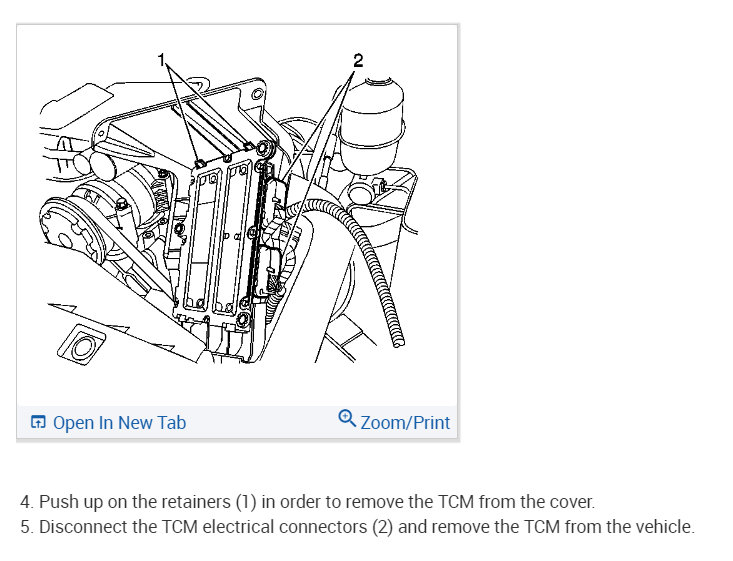 1

2

Open In New Tab

Zoom/Print

4. Push up on the retainers (1) in order to remove the TCM from the cover.
5. Disconnect the TCM electrical connectors (2) and remove the TCM from the vehicle.