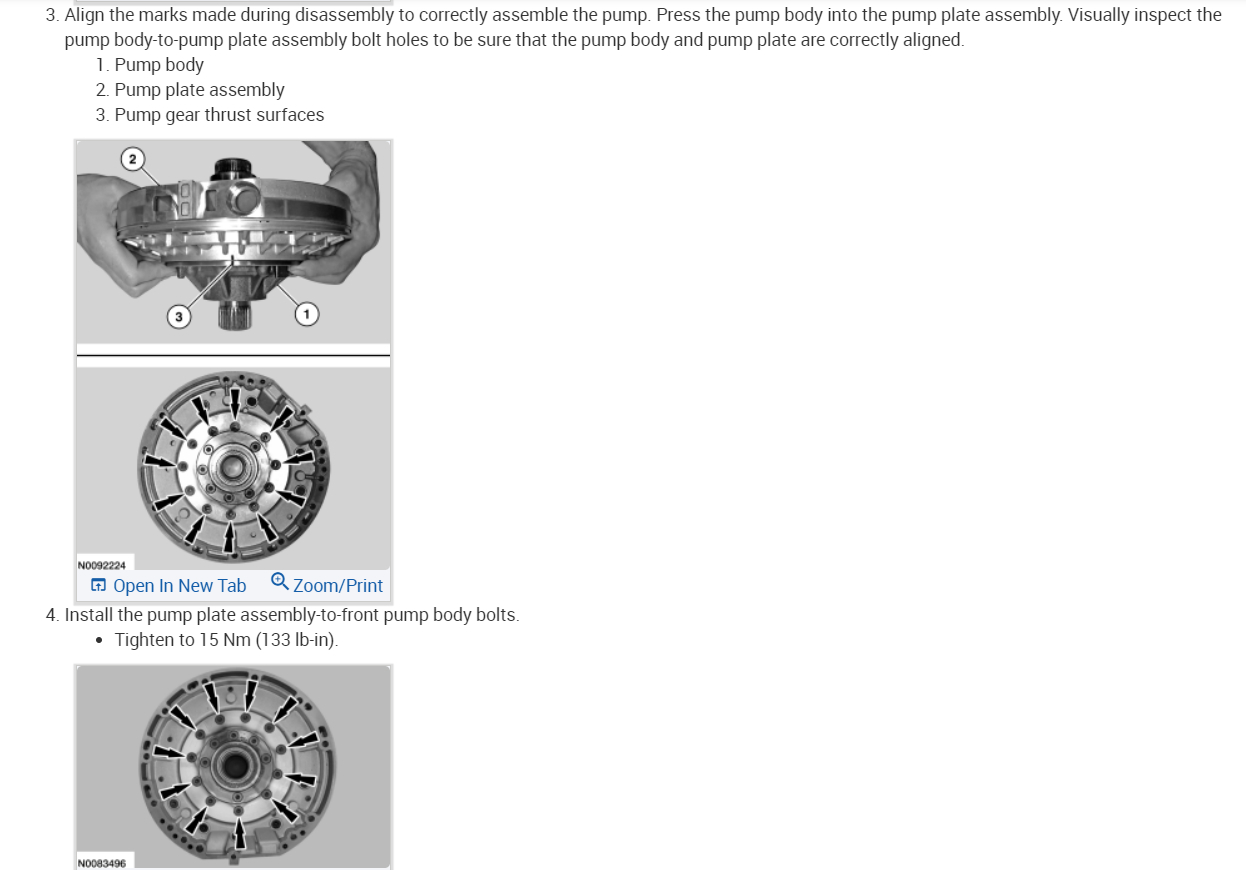 3. Align the marks made during disassembly to correctly assemble the pump. Press the pump body into the pump plate assembly. Visually inspect the pump body-to-pump plate assembly bolt holes to be sure that the pump body and pump plate are correctly aligned.
1. Pump body
2. Pump plate assembly
3. Pump gear thrust surfaces

2

3

1

N0092224
Open In New Tab Zoom/Print

4. Install the pump plate assembly-to-front pump body bolts.
• Tighten to 15 Nm (133 lb-in).

N0083496