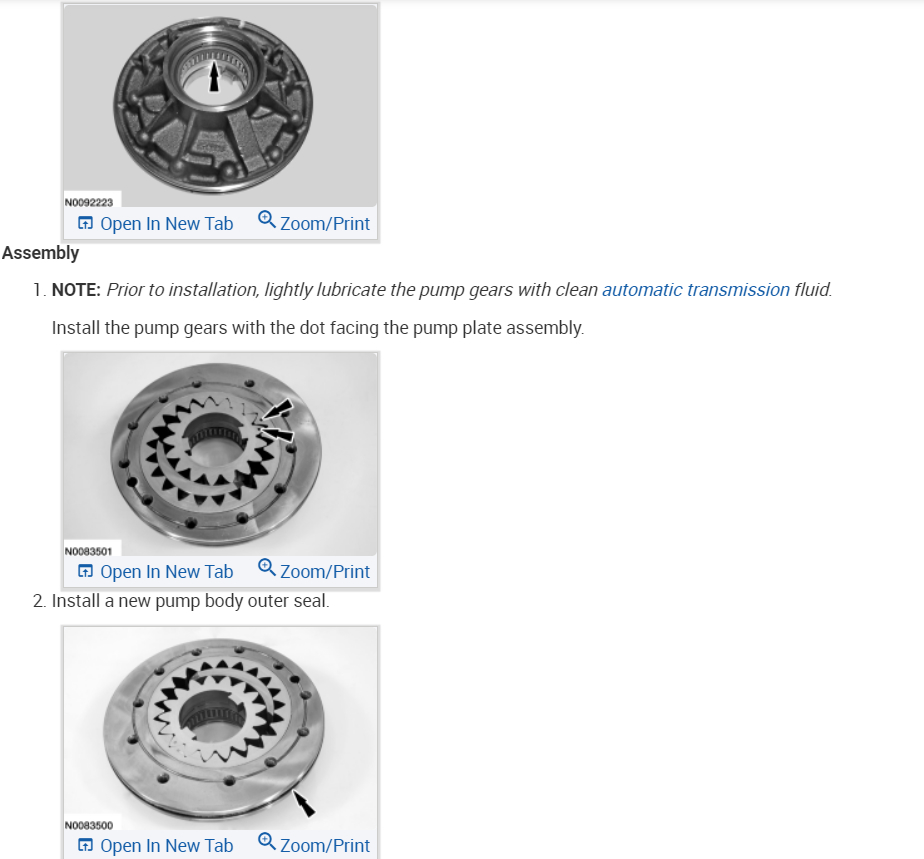 N0092223
Open In New Tab Zoom/Print

Assembly

1. NOTE: Prior to installation, lightly lubricate the pump gears with clean automatic transmission fluid.

Install the pump gears with the dot facing the pump plate assembly.

N0083501
Open In New Tab Zoom/Print

2. Install a new pump body outer seal.

N0083500
Open In New Tab Zoom/Print