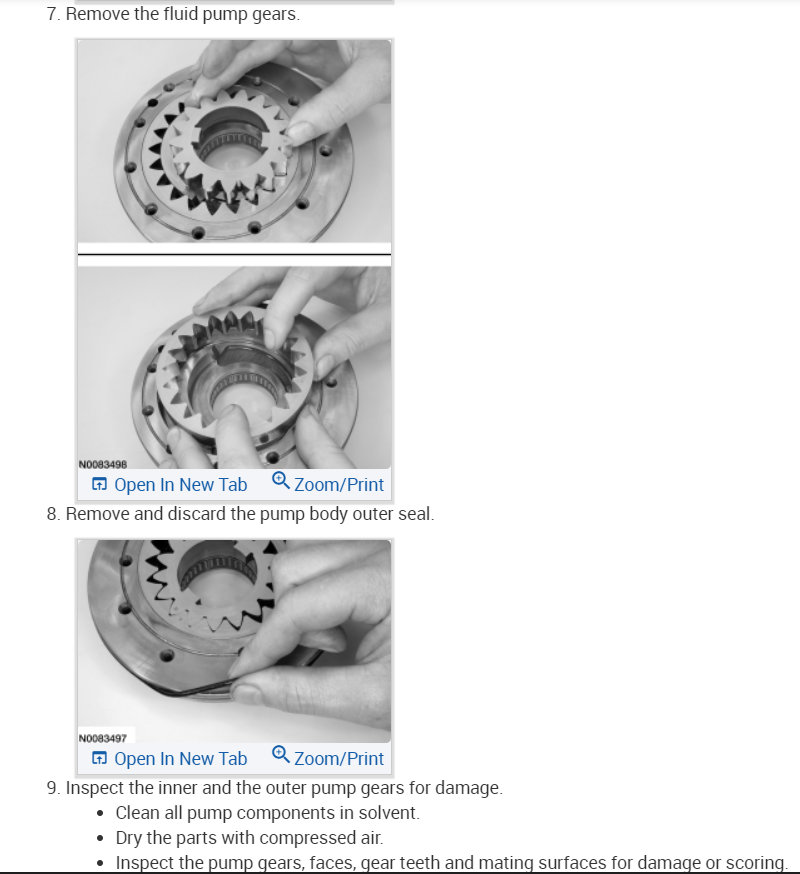 7. Remove the fluid pump gears.

N0083498

Open In New Tab Zoom/Print

8. Remove and discard the pump body outer seal.

N0083497

Open In New Tab Zoom/Print

9. Inspect the inner and the outer pump gears for damage.

- Clean all pump components in solvent.
- Dry the parts with compressed air.
- Inspect the pump gears, faces, gear teeth and mating surfaces for damage or scoring.