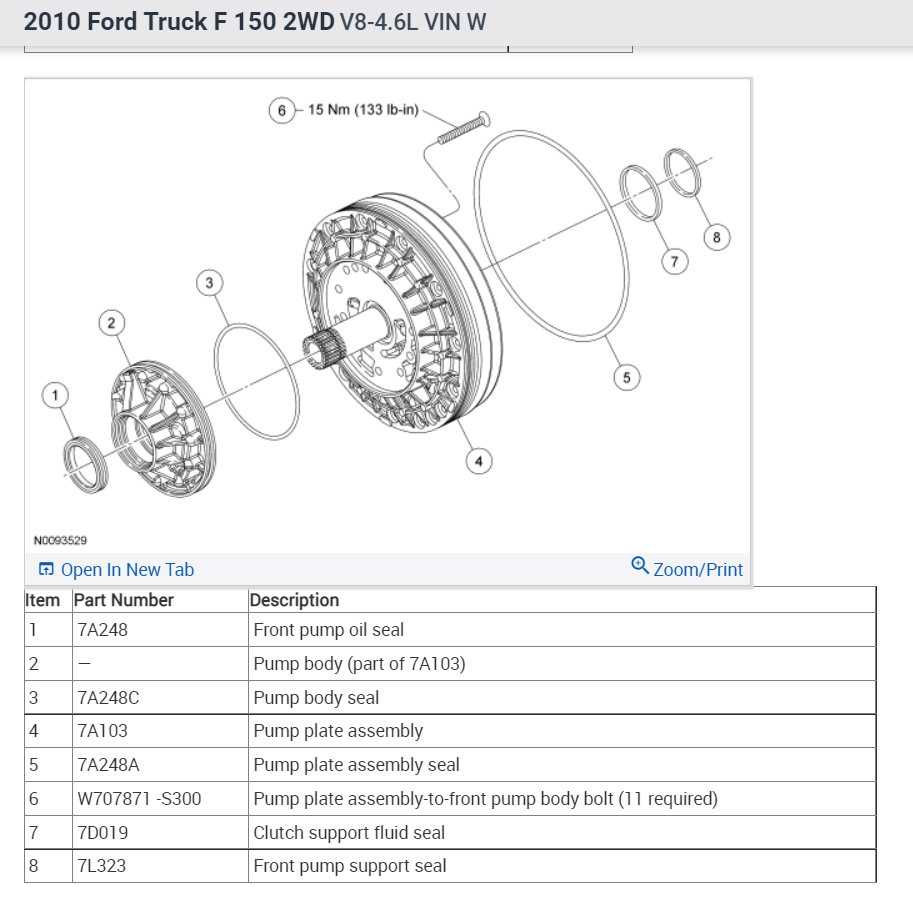 2010 Ford Truck F 150 2WD V8-4.6L VIN W

6 15 Nm (133 lb-in)
8
7
3
2
5
1
4
N0093529

Open In New Tab
Zoom/Print

| Item | Part Number | Description |
|---|---|---|
| 1 | 7A248 | Front pump oil seal |
| 2 | — | Pump body (part of 7A103) |
| 3 | 7A248C | Pump body seal |
| 4 | 7A103 | Pump plate assembly |
| 5 | 7A248A | Pump plate assembly seal |
| 6 | W707871 -S300 | Pump plate assembly-to-front pump body bolt (11 required) |
| 7 | 7D019 | Clutch support fluid seal |
| 8 | 7L323 | Front pump support seal |