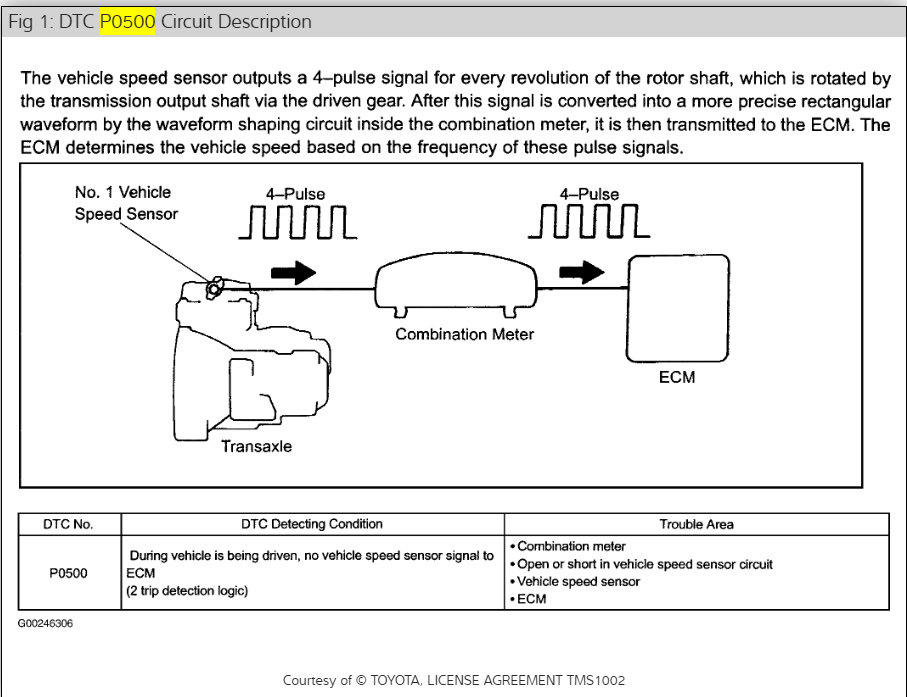 Fig 1: DTC P0500 Circuit Description

The vehicle speed sensor outputs a 4–pulse signal for every revolution of the rotor shaft, which is rotated by the transmission output shaft via the driven gear. After this signal is converted into a more precise rectangular waveform by the waveform shaping circuit inside the combination meter, it is then transmitted to the ECM. The ECM determines the vehicle speed based on the frequency of these pulse signals.

No. 1 Vehicle Speed Sensor

4–Pulse

4–Pulse

Combination Meter

ECM

Transaxle

| DTC No. | DTC Detecting Condition | Trouble Area |
|---|---|---|
| P0500 | During vehicle is being driven, no vehicle speed sensor signal to ECM (2 trip detection logic) | • Combination meter • Open or short in vehicle speed sensor circuit • Vehicle speed sensor • ECM |

G00246306

Courtesy of © TOYOTA, LICENSE AGREEMENT TMS1002