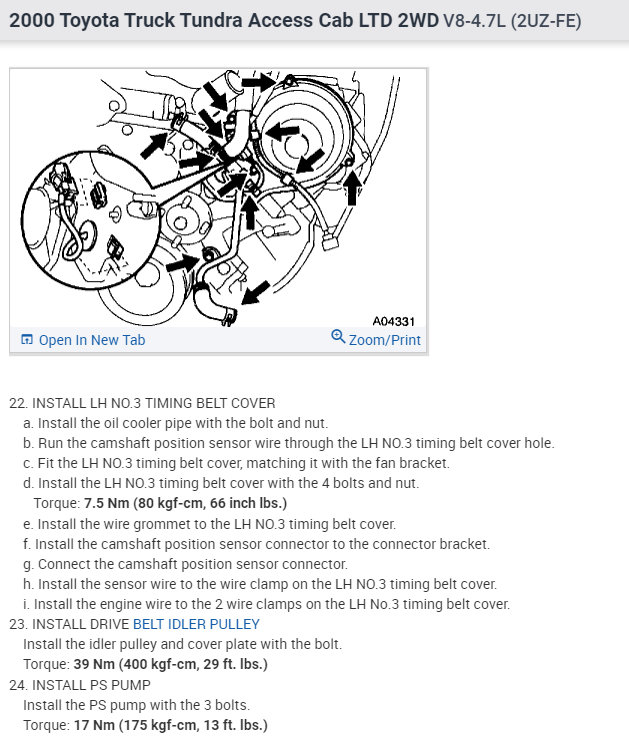 2000 Toyota Truck Tundra Access Cab LTD 2WD V8-4.7L (2UZ-FE)

A04331

Open In New Tab

Zoom/Print

22. INSTALL LH NO.3 TIMING BELT COVER
a. Install the oil cooler pipe with the bolt and nut.
b. Run the camshaft position sensor wire through the LH NO.3 timing belt cover hole.
c. Fit the LH NO.3 timing belt cover, matching it with the fan bracket.
d. Install the LH NO.3 timing belt cover with the 4 bolts and nut.
Torque: 7.5 Nm (80 kgf-cm, 66 inch lbs.)
e. Install the wire grommet to the LH NO.3 timing belt cover.
f. Install the camshaft position sensor connector to the connector bracket.
g. Connect the camshaft position sensor connector.
h. Install the sensor wire to the wire clamp on the LH NO.3 timing belt cover.
i. Install the engine wire to the 2 wire clamps on the LH No.3 timing belt cover.
23. INSTALL DRIVE BELT IDLER PULLEY
Install the idler pulley and cover plate with the bolt.
Torque: 39 Nm (400 kgf-cm, 29 ft. lbs.)
24. INSTALL PS PUMP
Install the PS pump with the 3 bolts.
Torque: 17 Nm (175 kgf-cm, 13 ft. lbs.)