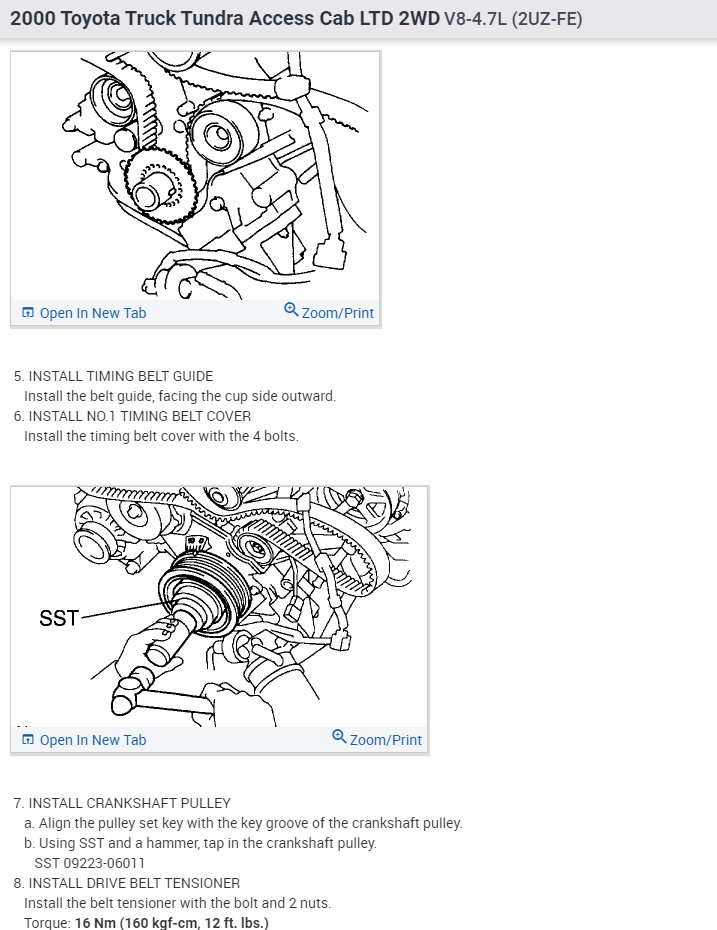 2000 Toyota Truck Tundra Access Cab LTD 2WD V8-4.7L (2UZ-FE)

Open In New Tab
Zoom/Print

5. INSTALL TIMING BELT GUIDE
Install the belt guide, facing the cup side outward.
6. INSTALL NO.1 TIMING BELT COVER
Install the timing belt cover with the 4 bolts.

SST

Open In New Tab
Zoom/Print

7. INSTALL CRANKSHAFT PULLEY
a. Align the pulley set key with the key groove of the crankshaft pulley.
b. Using SST and a hammer, tap in the crankshaft pulley.
SST 09223-06011
8. INSTALL DRIVE BELT TENSIONER
Install the belt tensioner with the bolt and 2 nuts.
Torque: 16 Nm (160 kgf-cm, 12 ft. lbs.)