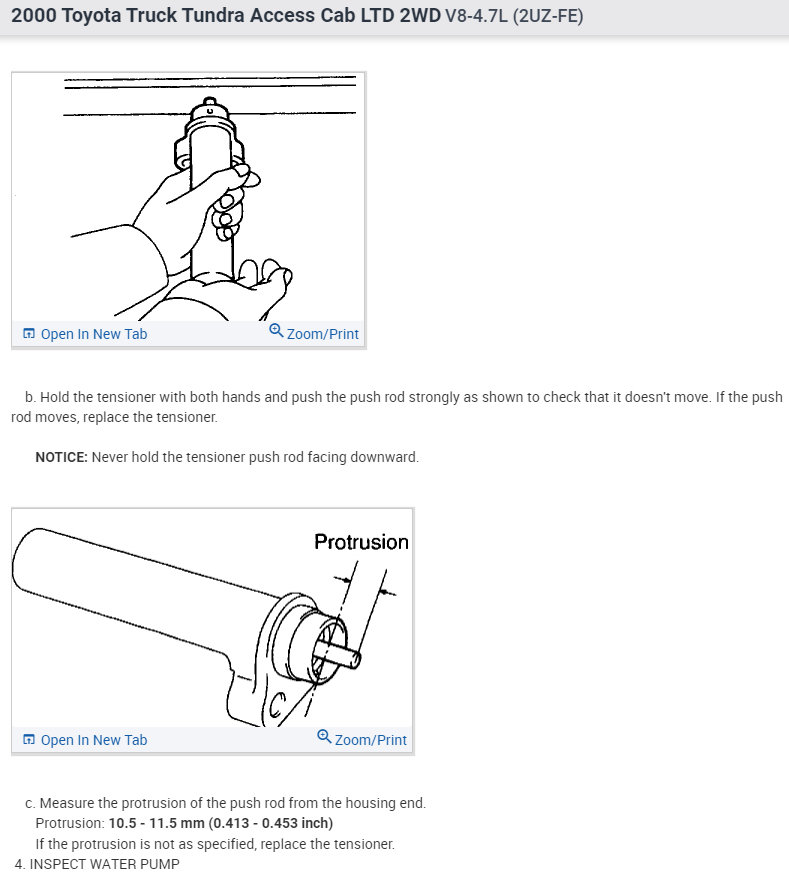 2000 Toyota Truck Tundra Access Cab LTD 2WD V8-4.7L (2UZ-FE)

Open In New Tab Zoom/Print

b. Hold the tensioner with both hands and push the push rod strongly as shown to check that it doesn't move. If the push rod moves, replace the tensioner.

NOTICE: Never hold the tensioner push rod facing downward.

Protrusion

Open In New Tab Zoom/Print

c. Measure the protrusion of the push rod from the housing end.
Protrusion: 10.5 - 11.5 mm (0.413 - 0.453 inch)
If the protrusion is not as specified, replace the tensioner.
4. INSPECT WATER PUMP