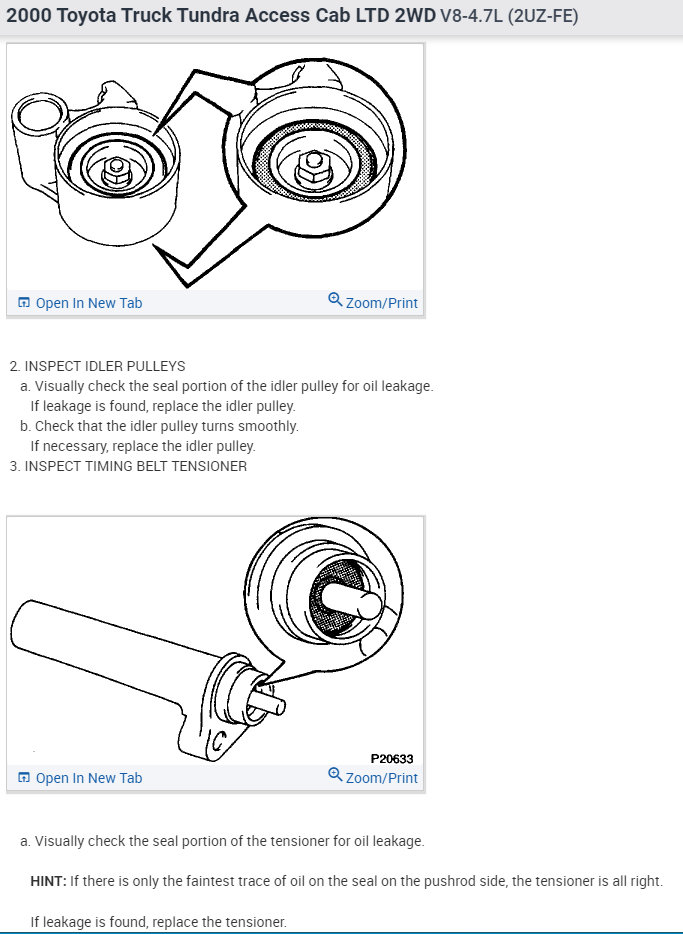 2000 Toyota Truck Tundra Access Cab LTD 2WD V8-4.7L (2UZ-FE)

Open In New Tab Zoom/Print

2. INSPECT IDLER PULLEYS
a. Visually check the seal portion of the idler pulley for oil leakage. If leakage is found, replace the idler pulley.
b. Check that the idler pulley turns smoothly. If necessary, replace the idler pulley.
3. INSPECT TIMING BELT TENSIONER

P20633
Open In New Tab Zoom/Print

a. Visually check the seal portion of the tensioner for oil leakage.

HINT: If there is only the faintest trace of oil on the seal on the pushrod side, the tensioner is all right.

If leakage is found, replace the tensioner.